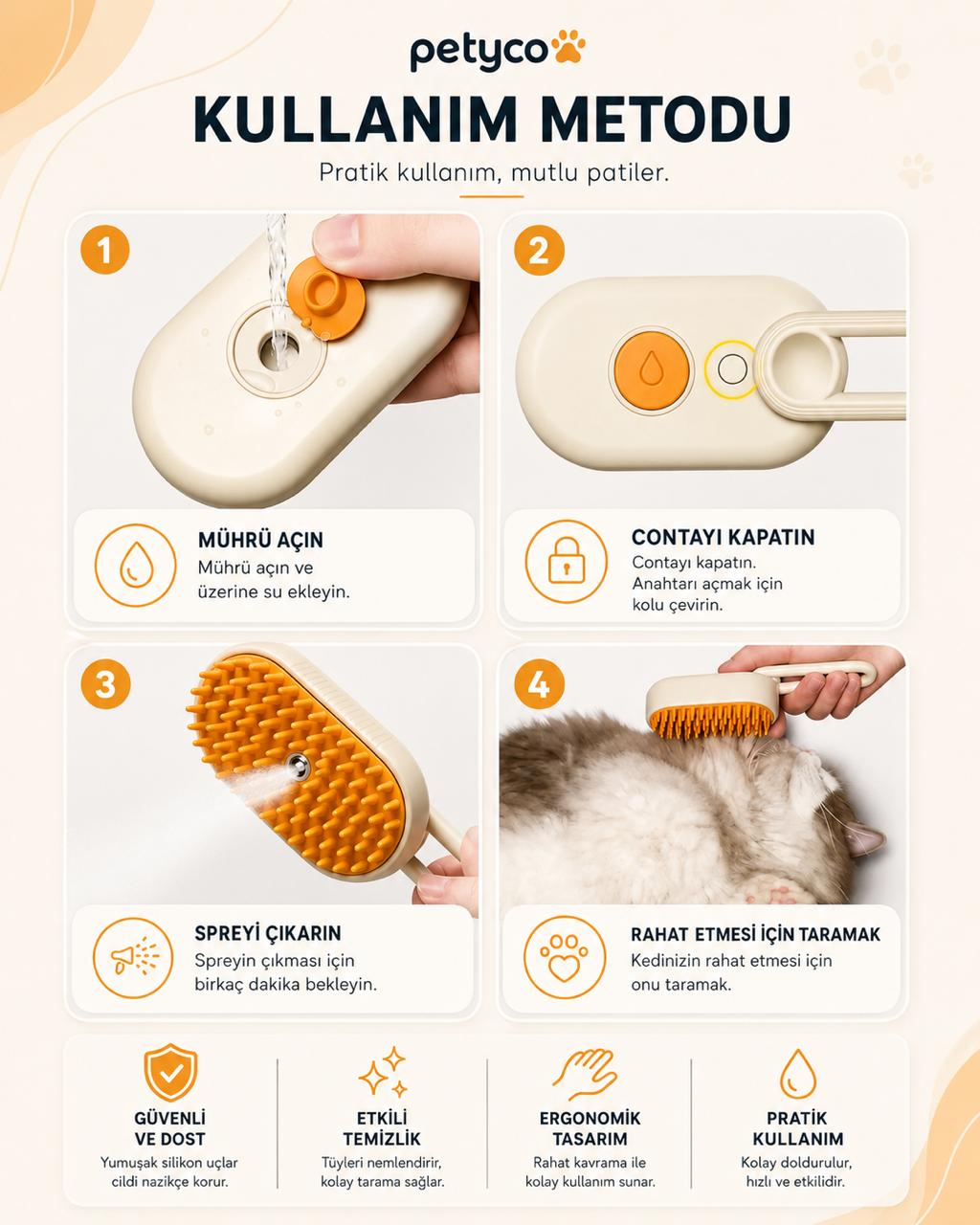 petyco

KULLANIM METODU

Pratik kullanım, mutlu patiler.

1

MÜHRÜ AÇIN
Mührü açın ve üzerine su ekleyin.

2

CONTAYI KAPATIN
Contayı kapatın. Anahtarı açmak için kolu çevirin.

3

SPREYİ ÇIKARIN
Spreyin çıkması için birkaç dakika bekleyin.

4

RAHAT ETMESİ İÇİN TARAMAK
Kedinizin rahat etmesi için onu taramak.

GÜVENLİ VE DOST
Yumuşak silikon uçlar cildi nazikçe korur.

ETKİLİ TEMİZLİK
Tüyleri nemlendirir, kolay tarama sağlar.

ERGONOMİK TASARIM
Rahat kavrama ile kolay kullanım sunar.

PRATİK KULLANIM
Kolay doldurulur, hızlı ve etkilidir.